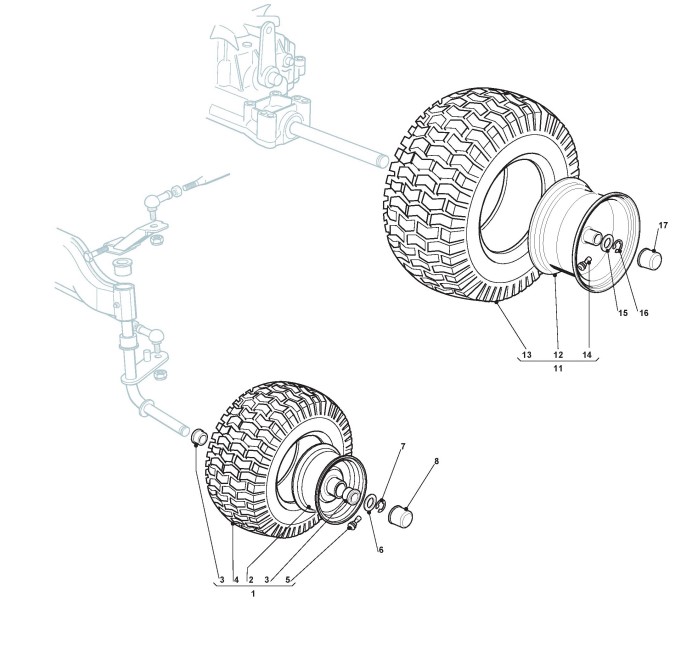 17
15
16
13
12
14
11
7
8
6
3
4
2
3
5
1