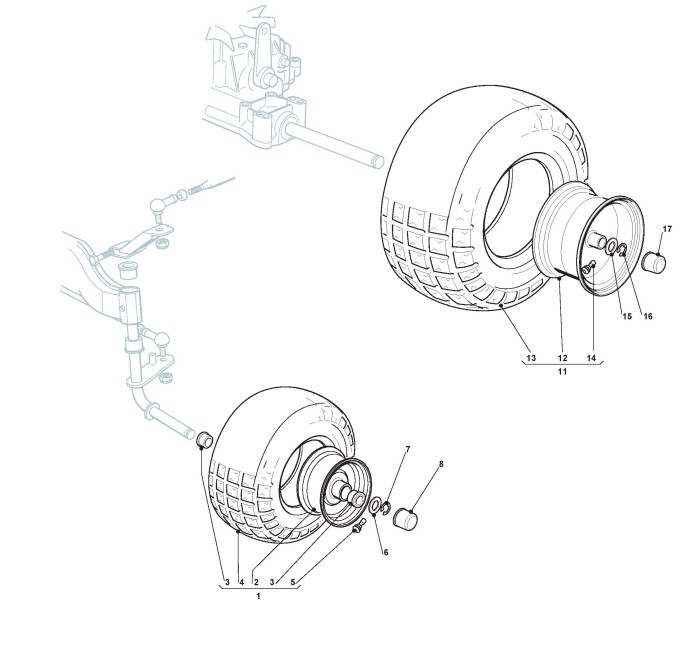 17
15
16
13
12
14
11
7
8
6
3
4
2
3
5
1