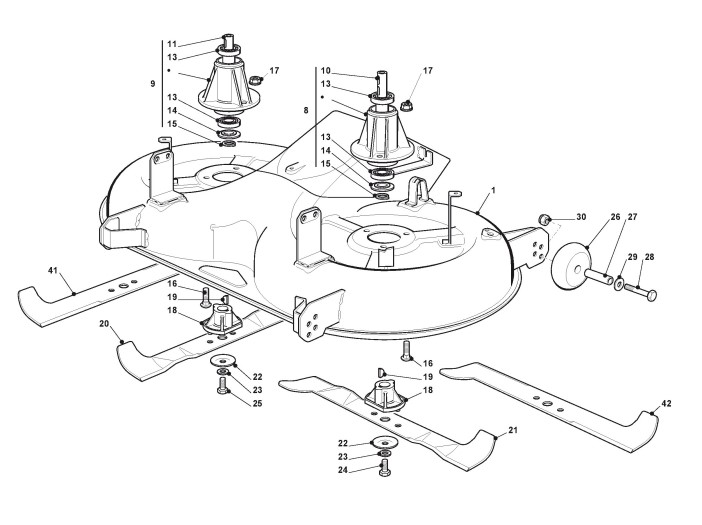 11
13
•
9
17
13
14
15
10
13
•
8
17
13
14
15
1
30
26
27
29
28
41
16
19
18
20
22
23
25
16
19
18
42
21
22
23
24