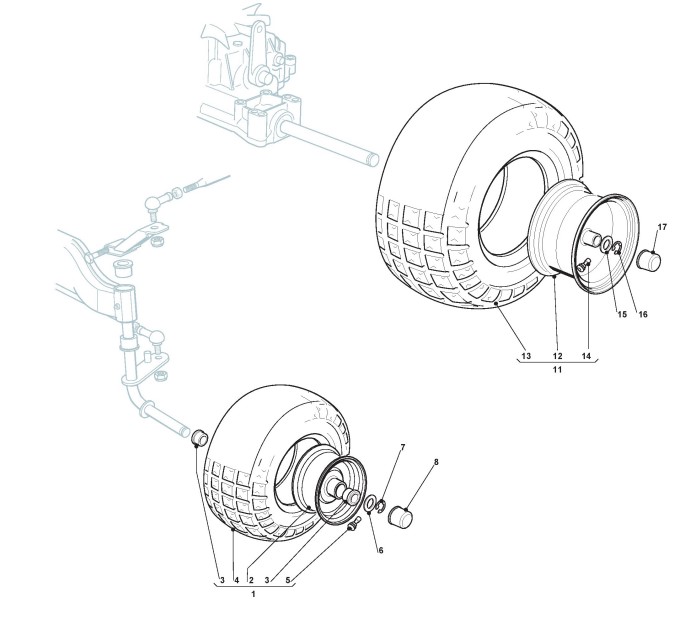 17
15
16
13
12
14
11
7
8
6
3
4
2
3
5
1