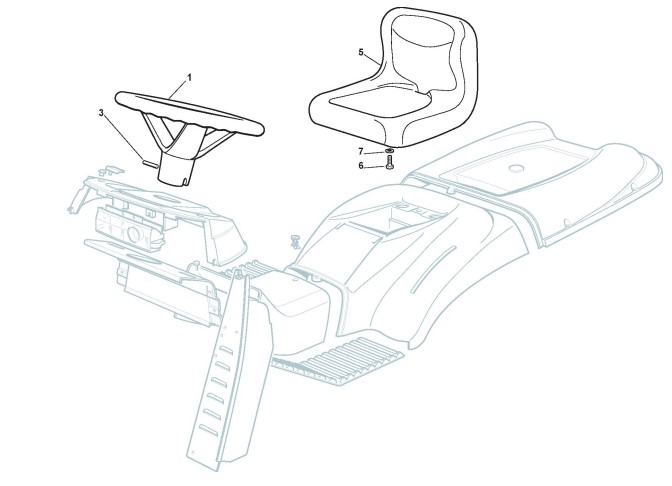 1
3
5
7
6