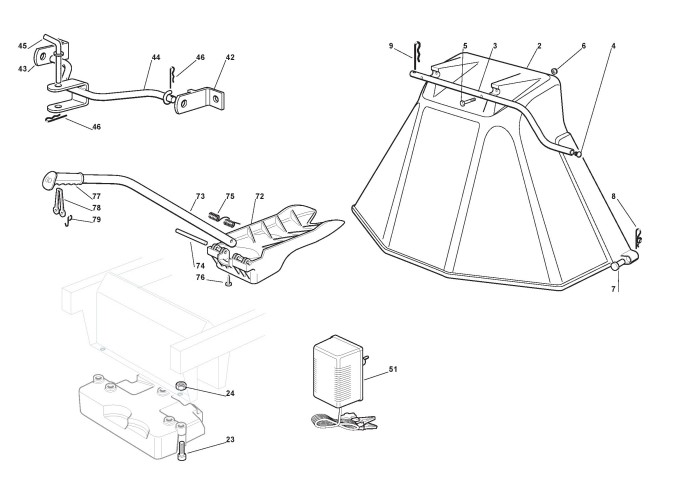 45
43
44
46
42
46
9
5
3
2
6
4
77
78
79
73
75
72
74
76
8
7
51
24
23