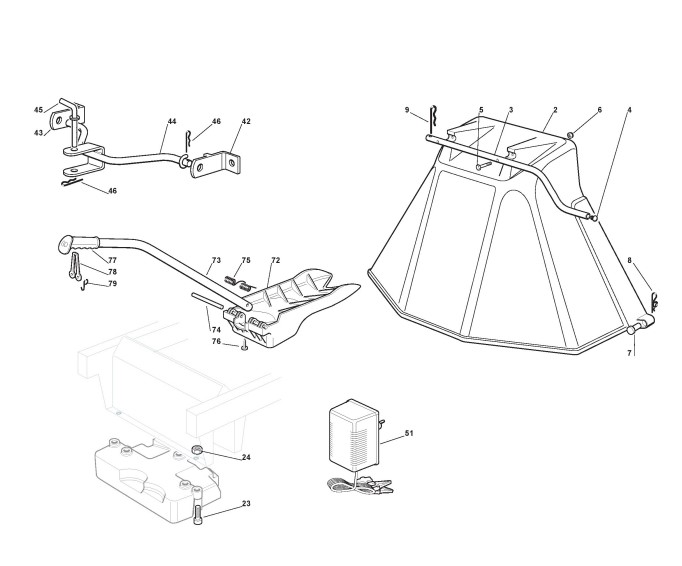 45
43
44
46
42
46
9
5
3
2
6
4
77
78
79
73
75
72
74
76
8
7
51
24
23