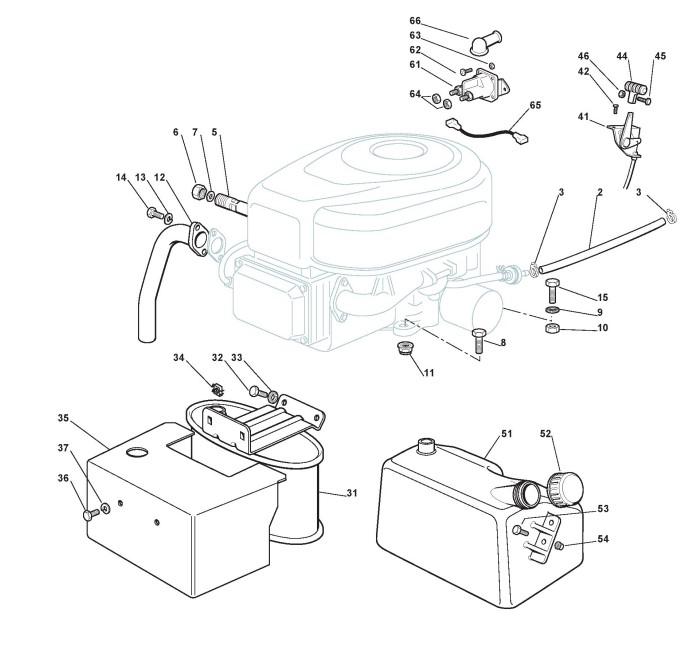 66
63
62
61
64
65
46
44
45
42
41
6
7
5
14
13
12
3
2
3
15
9
10
8
11
34
32
33
35
37
36
31
51
52
53
54