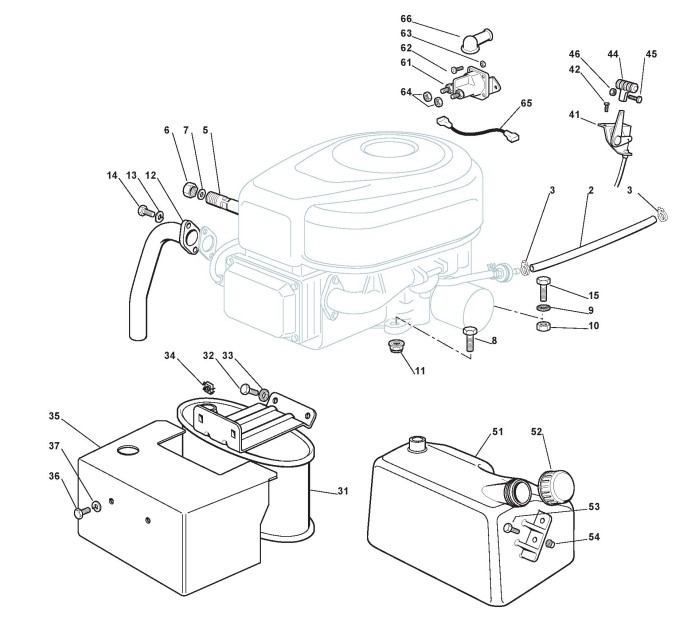 66
63
62
61
64
65
46
44
45
42
41
6
7
5
14
13
12
3
2
3
15
9
10
8
11
34
32
33
35
37
36
31
51
52
53
54