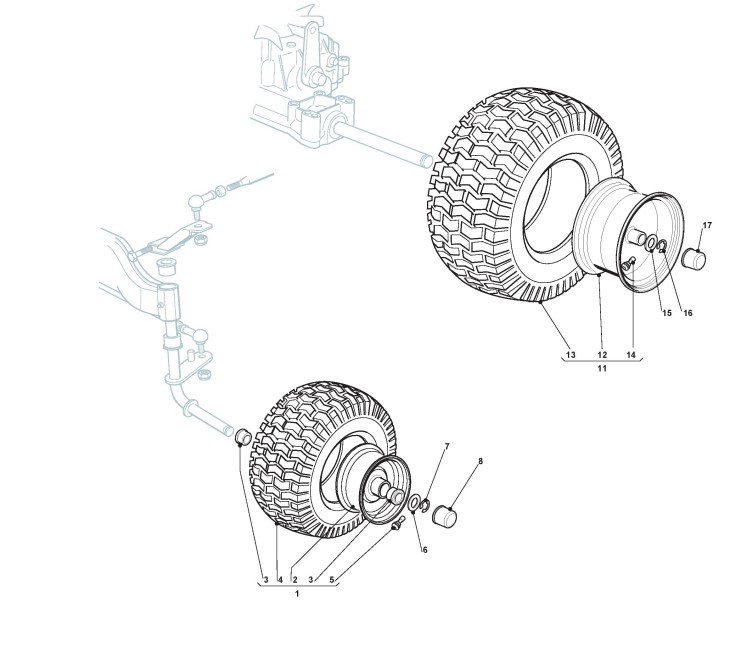 17
15
16
13
12
14
11
7
8
6
3
4
2
3
5
1