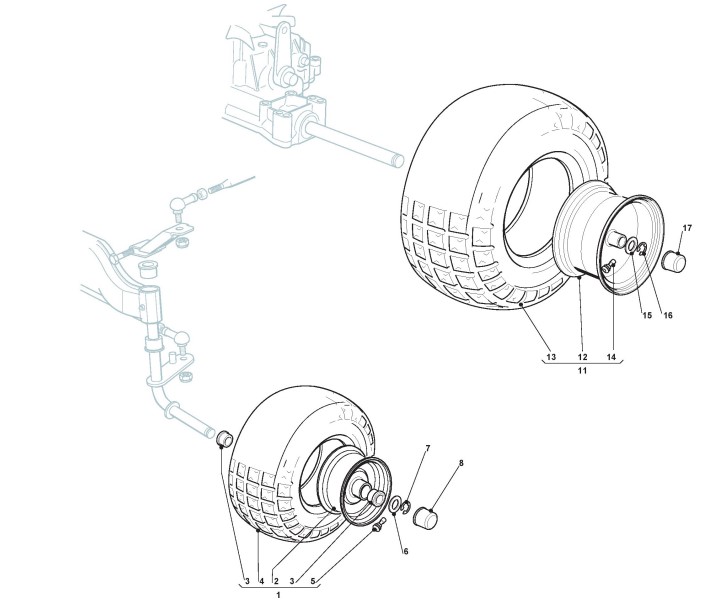 17
15
16
13
12
14
11
7
8
6
3
4
2
3
5
1