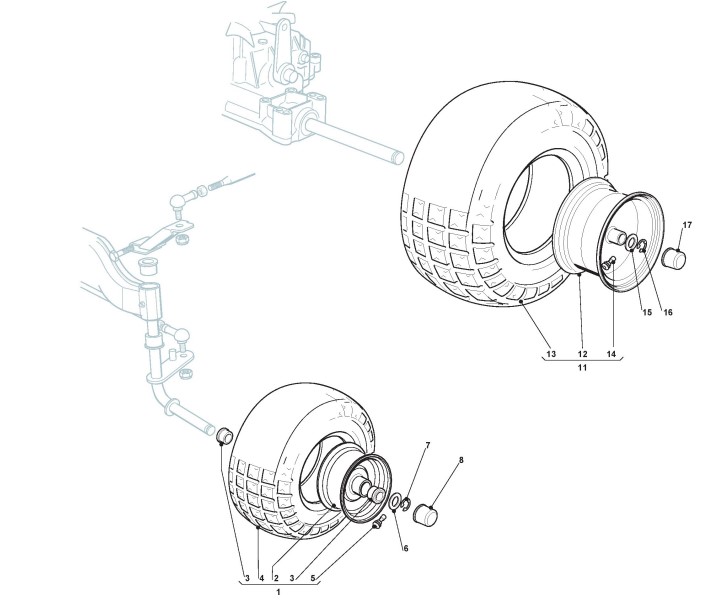 17
15
16
13
12
14
11
7
8
6
3
4
2
3
5
1