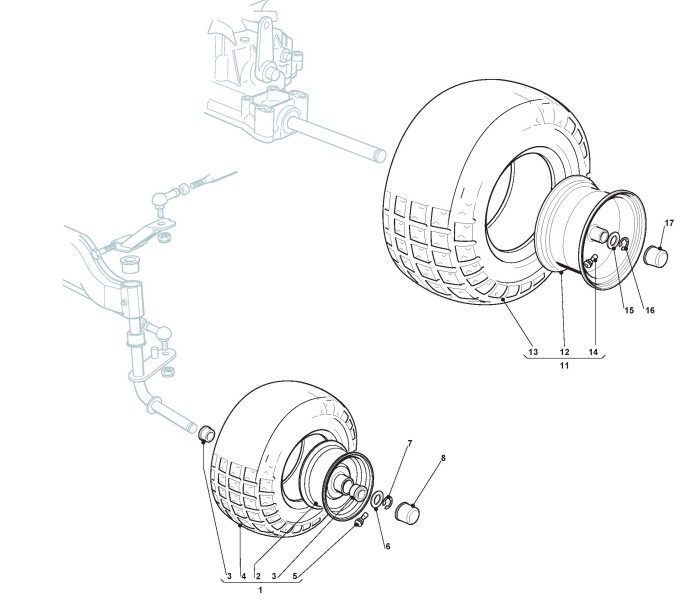 17
15
16
13
12
14
11
7
8
6
3
4
2
3
5
1