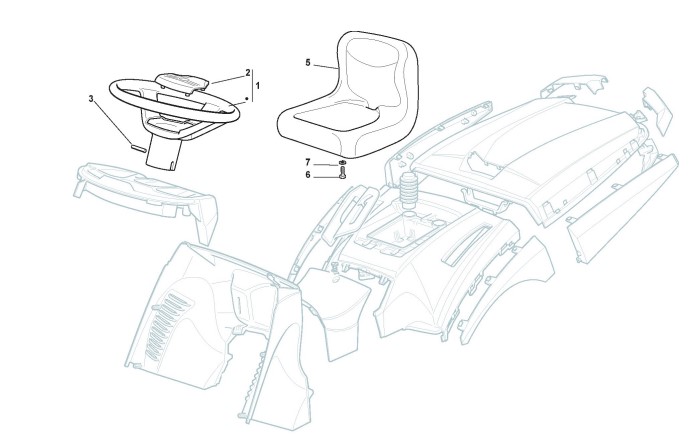 2
1
3
5
7
6