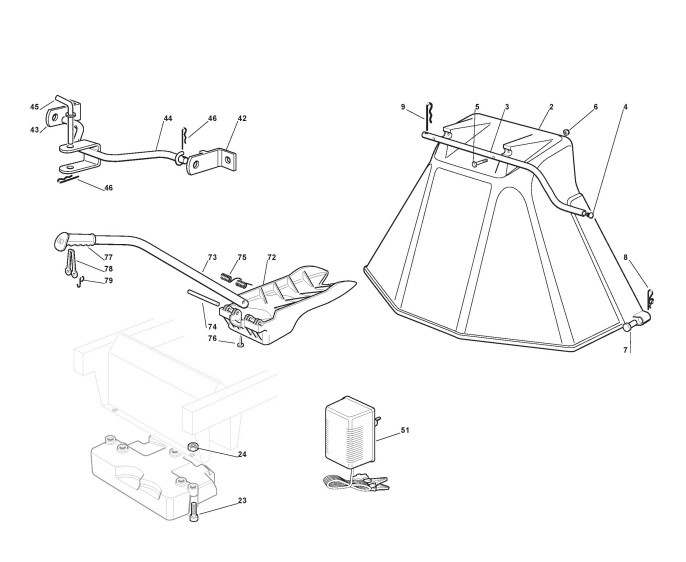 45
43
44
46
42
46
9
5
3
2
6
4
77
78
79
73
75
72
74
76
8
7
51
24
23