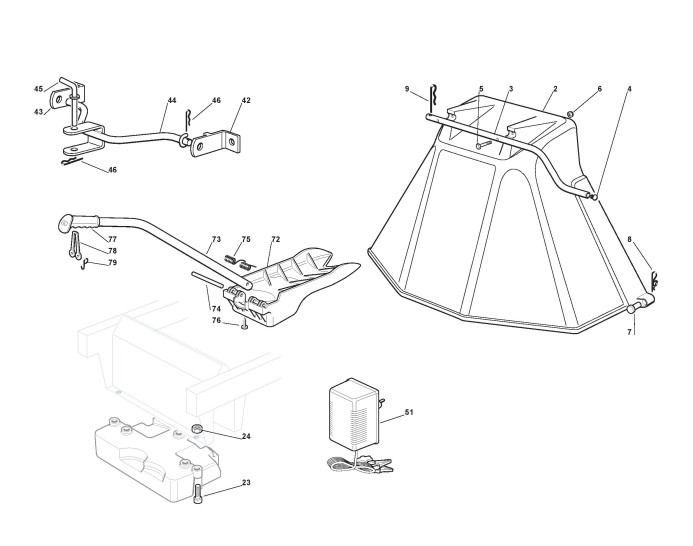 45
43
44
46
42
46
9
5
3
2
6
4
77
78
79
73
75
72
74
76
8
7
51
24
23