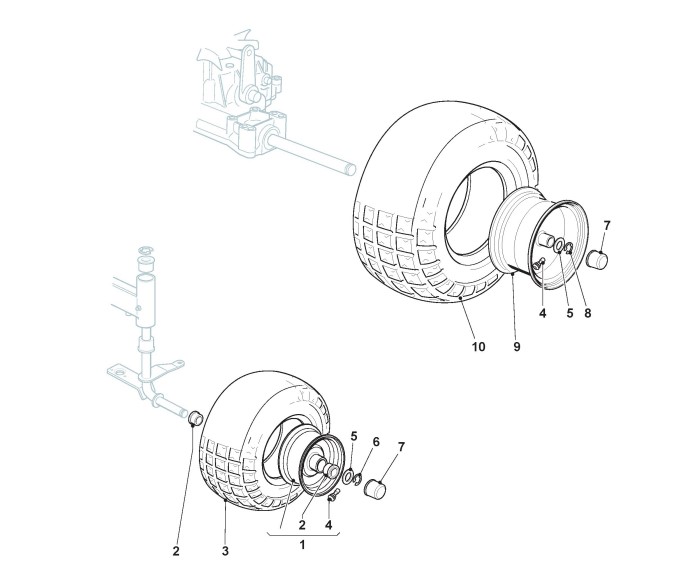 7
4
5
8
10
9
5
6
7
2
4
2
3
1