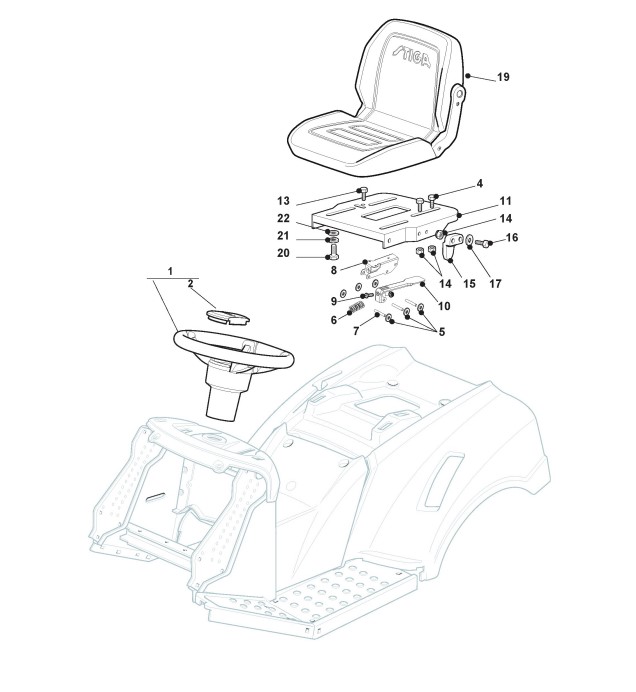 STIGA
19
4
13
11
22
14
21
16
20
8
14
15
17
1
2
9
10
6
7
5