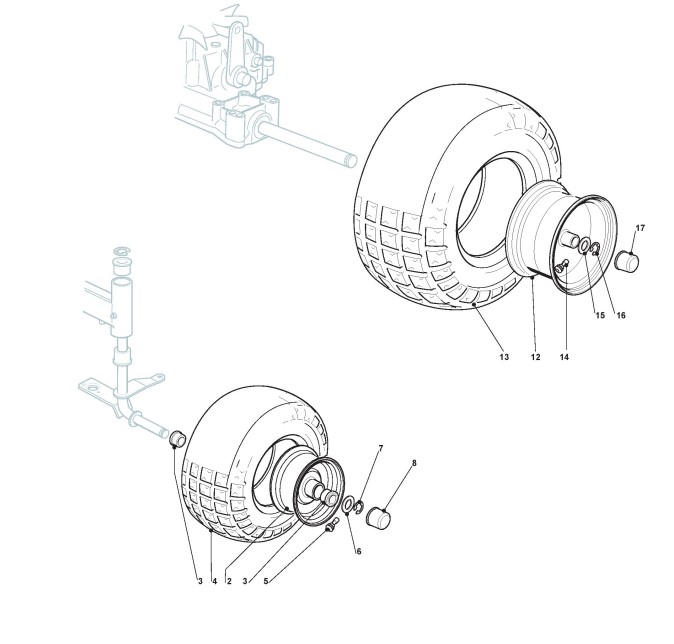 17

15
16

13
12
14

7
8

6

3
4
2
3
5