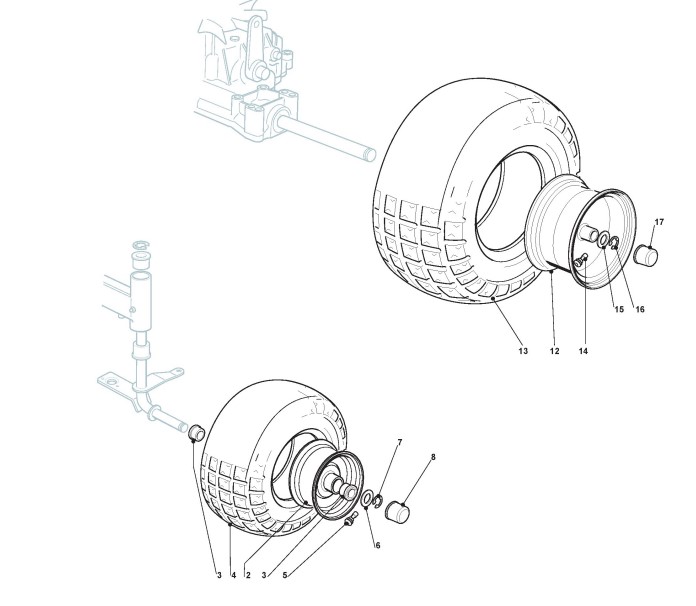 17
15
16
13
12
14
7
8
6
3
4
2
3
5