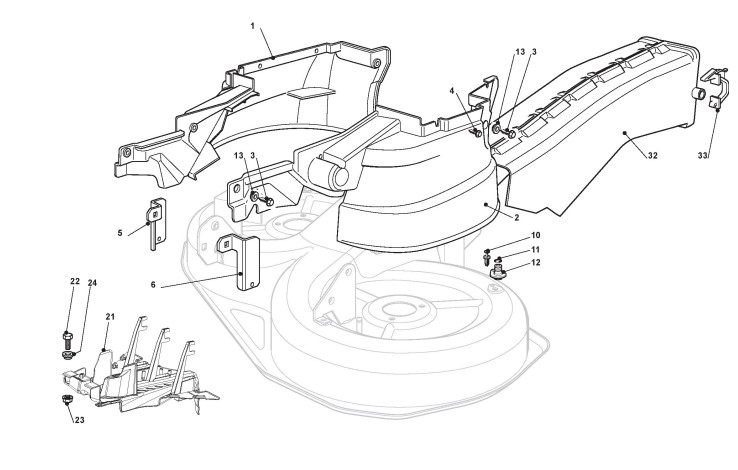 1
13 3
4
32
33
13 3
2
5
6
10
11
12
22
24
21
23