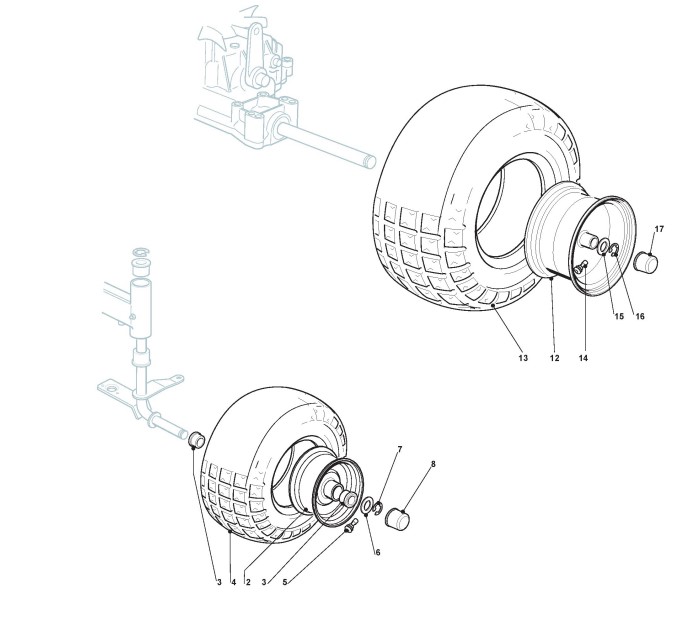 17
15
16
13
12
14
7
8
6
3
4
2
3
5