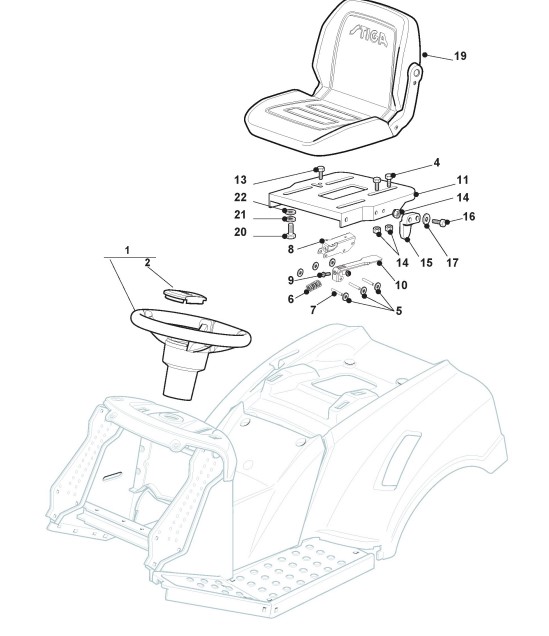 STIGA
19
13
4
11
22
14
21
16
20
8
14
15
17
1
2
9
10
6
7
5