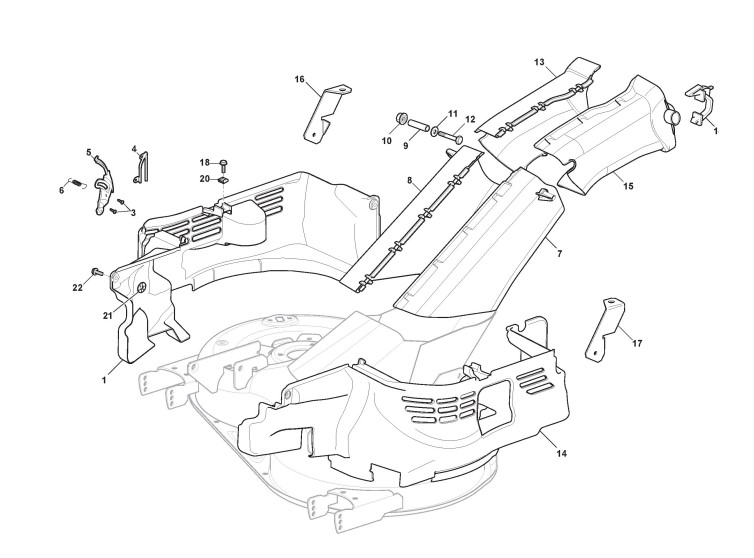 16
13
1
10
9
11
12
5
4
18
20
6
3
8
15
7
22
21
1
17
14