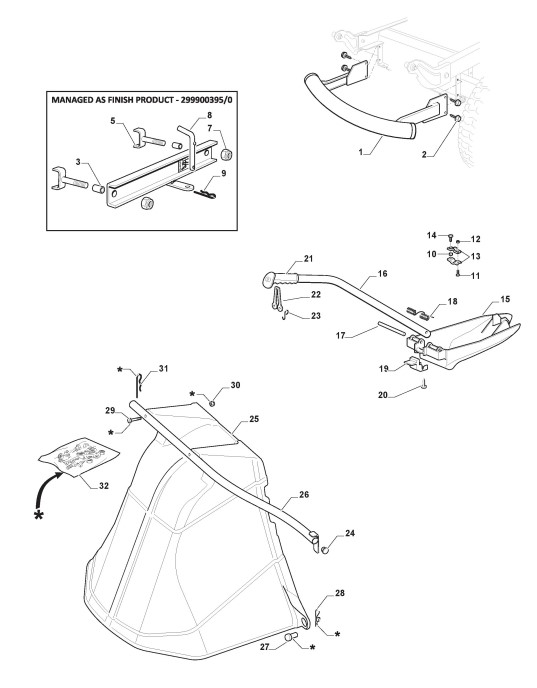 MANAGED AS FINISH PRODUCT - 299900395/0

5
8
7
3
9
1
2
14
12
10
13
11
21
16
22
23
18
15
17
19
20
*
31
*
30
29
*
25
32
*
26
24
28
*
27
*