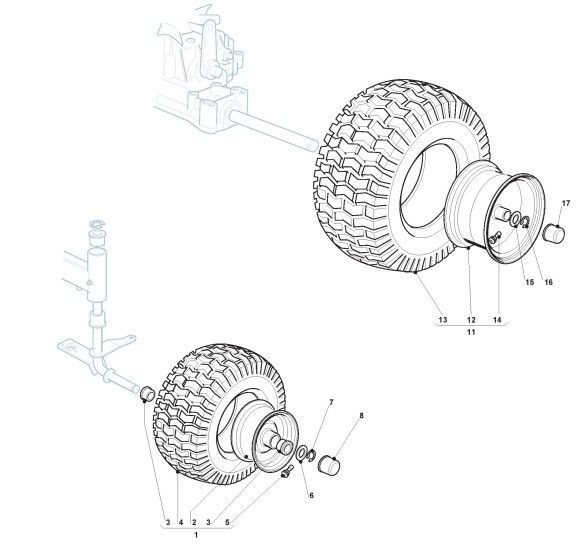 17
15
16
13
12
14
11
7
8
6
3
4
2
3
5
1