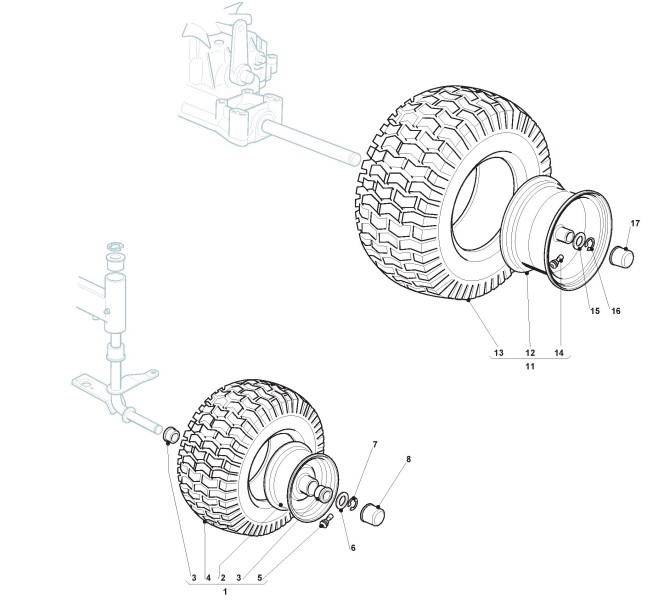 17
15
16
13
12
14
11
7
8
6
3
4
2
3
5
1