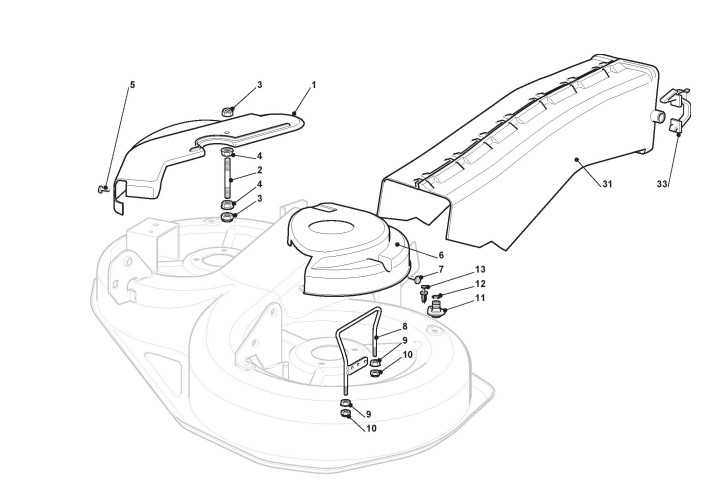 5
3
1
4
2
4
3
31
33
6
7
13
12
11
8
9
10
9
10