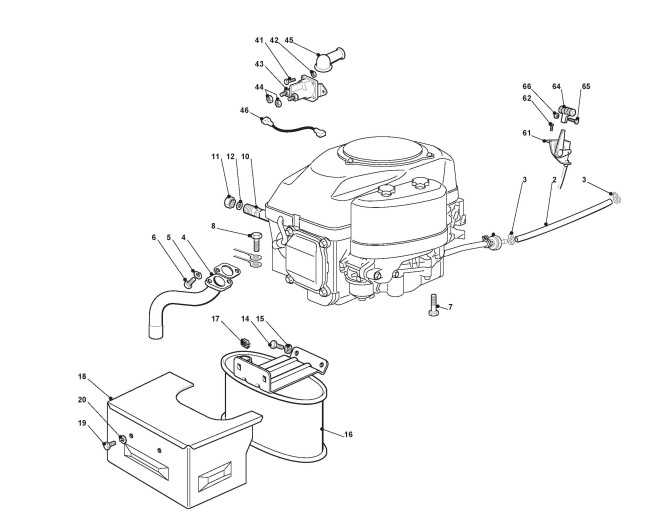 41
42
45
43
44
46
66
64
65
62
61
11
12
10
3
2
3
8
6
5
4
7
17
14
15
18
20
19
16