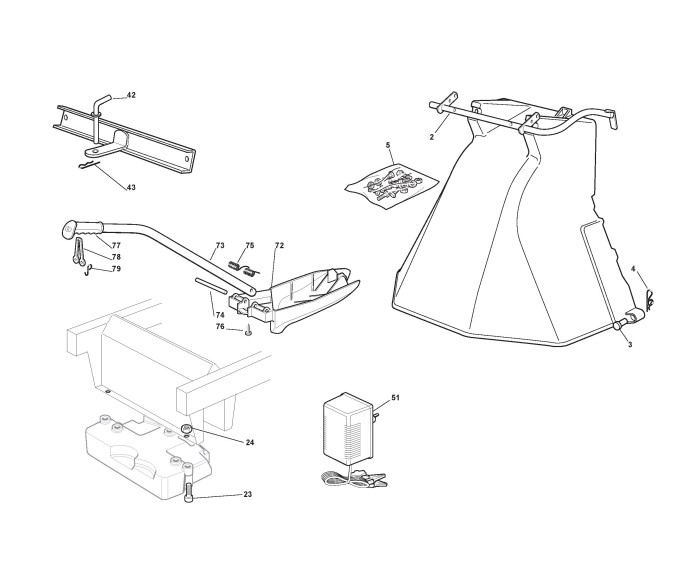 42
43
2
5
77
78
79
73
75
72
74
76
4
3
51
24
23