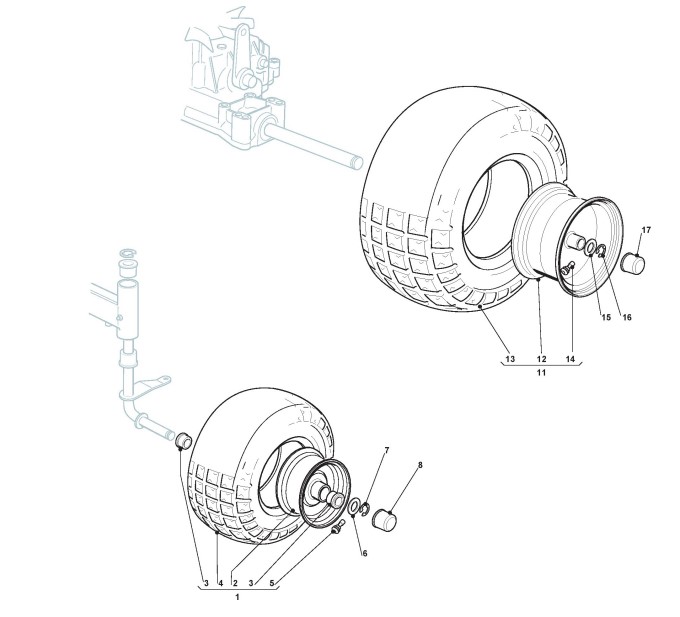 17
15
16
13
12
14
11
7
8
6
3
4
2
3
5
1