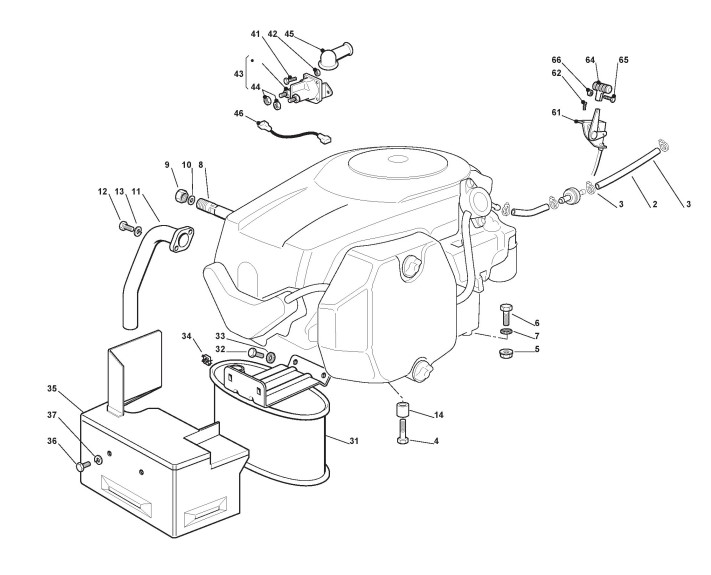 41 42 45
43
44
46
66 64 65
62
61
9 10 8
12 13 11
3 2 3
6
7
5
34 33 32
35
37
36
31
14
4