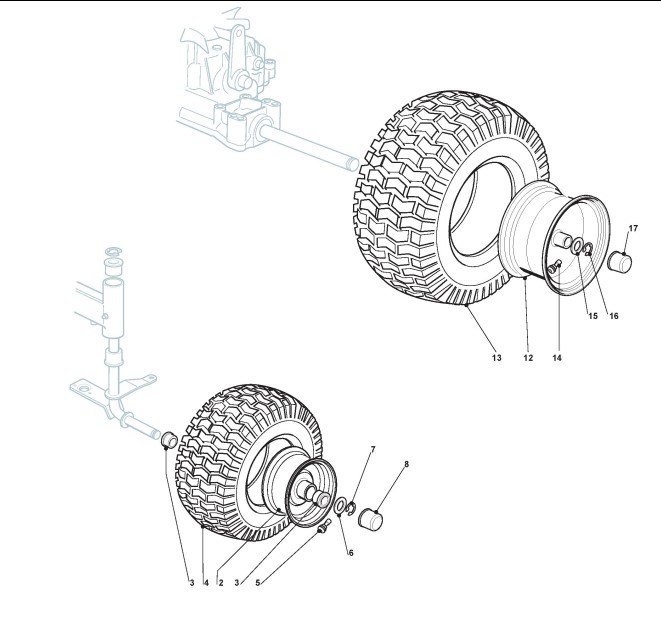 17
15
16
13
12
14
7
8
6
3
4
2
3
5