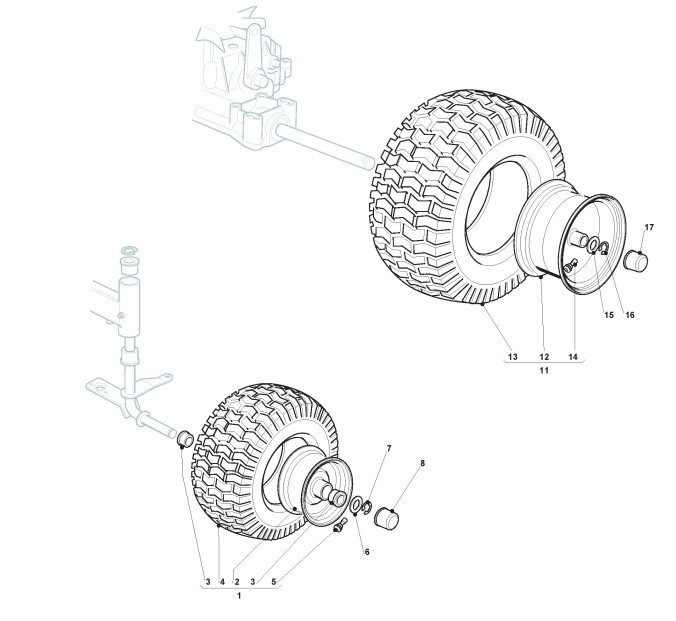 17
15
16
13
12
14
11
7
8
6
3
4
2
3
5
1