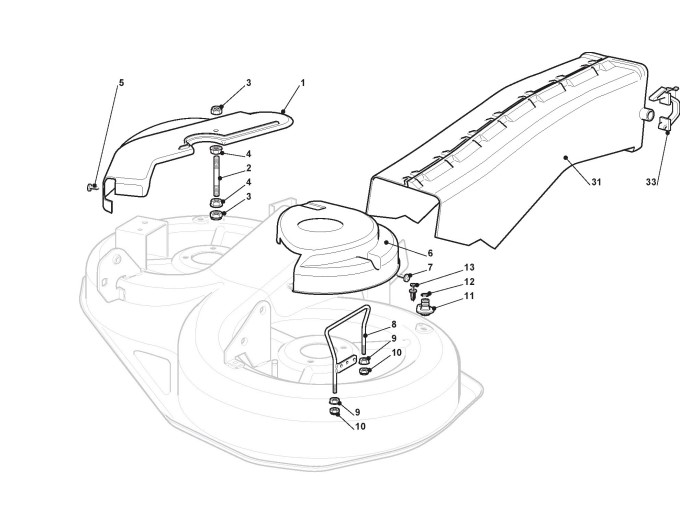 5
3
1
4
2
4
3
31
33
6
7
13
12
11
8
9
10
9
10