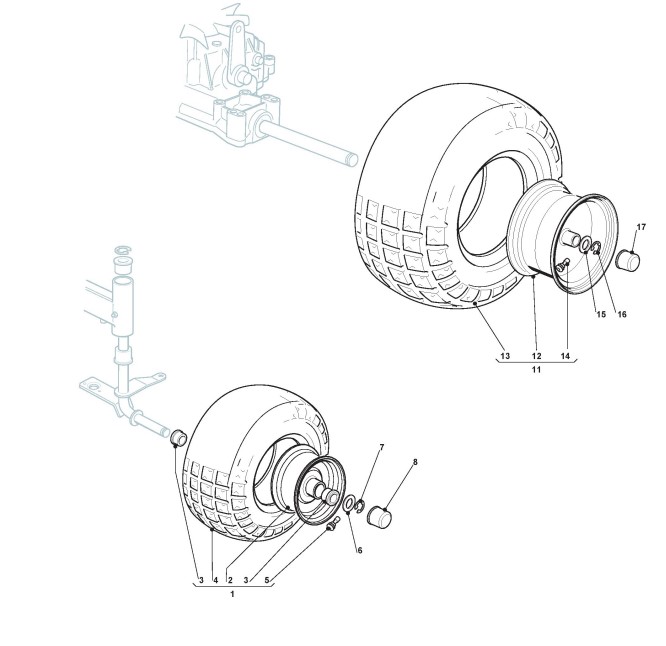 17
15
16
13
12
14
11
7
8
6
3
4
2
3
5
1