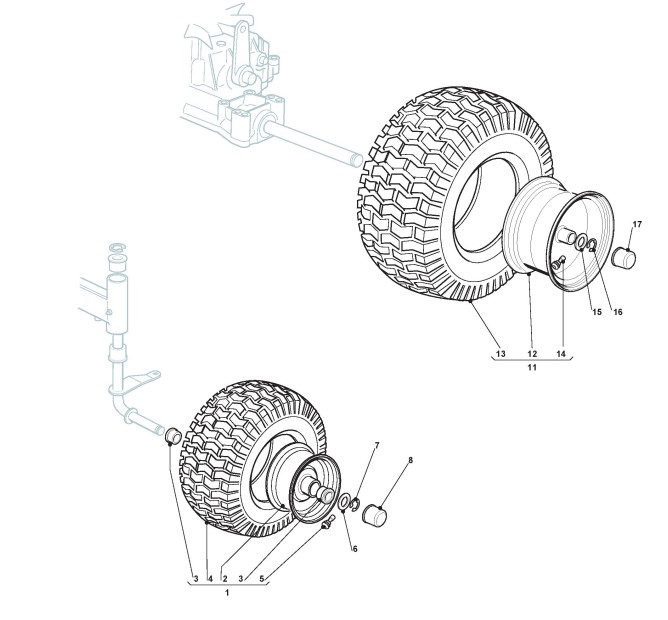 17
15
16
13
12
14
11
7
8
6
3
4
2
3
5
1