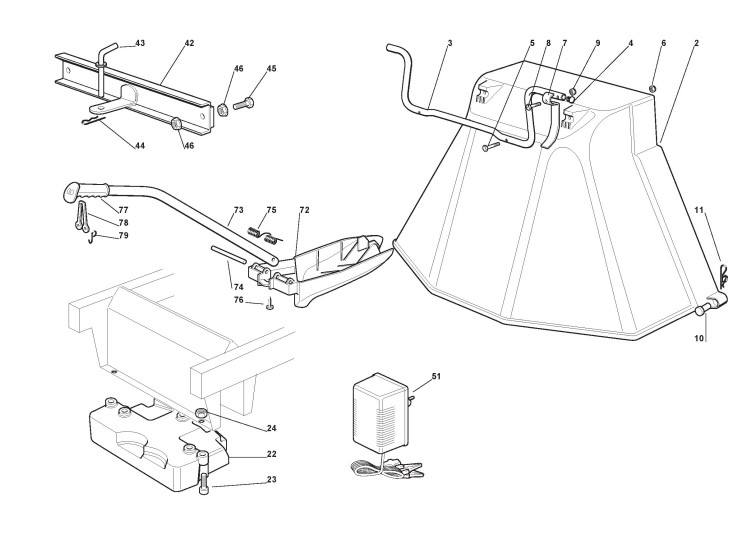 43
42
46
45
44
46
3
5
8
7
9
4
6
2
77
78
79
73
75
72
74
76
11
10
51
24
22
23