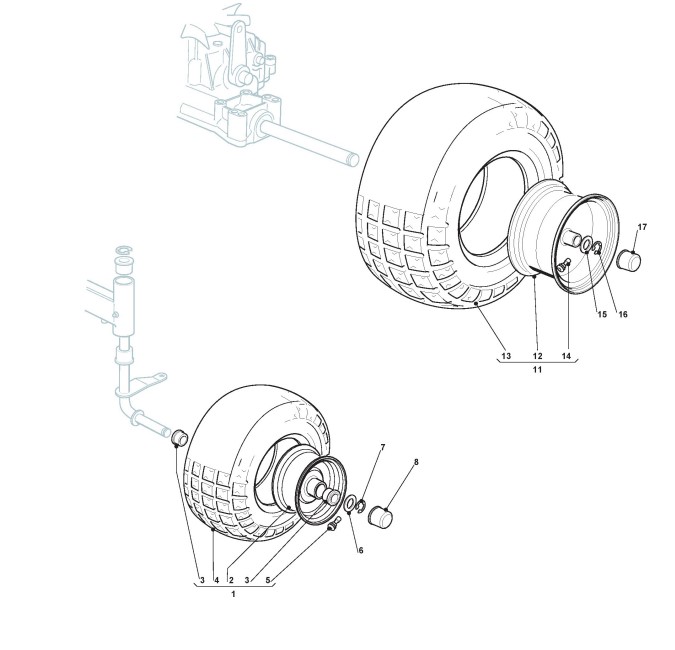 17
15
16
13
12
14
11
7
8
6
3
4
2
3
5
1