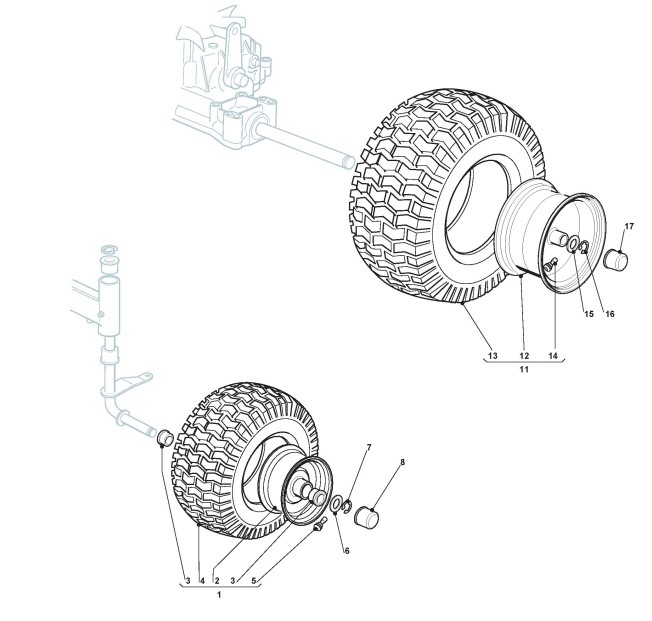 17
15
16
13
12
14
11
7
8
6
3
4
2
3
5
1