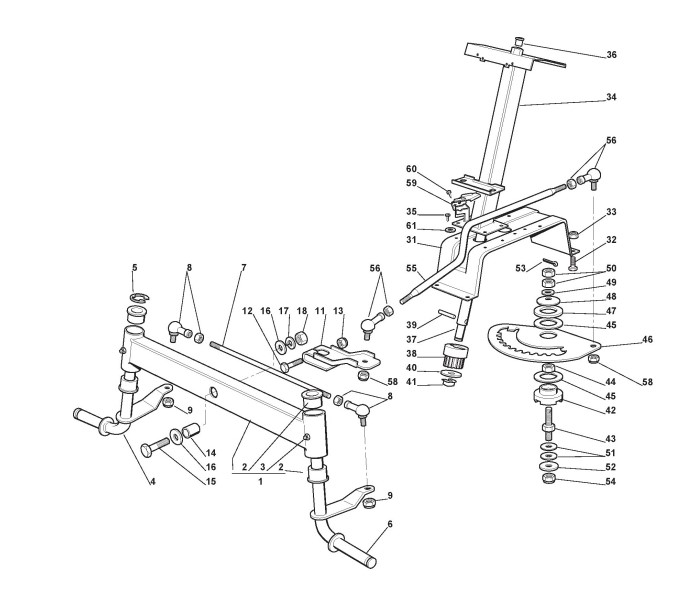 36
34
56
60
59
35
61
31
33
32
53
50
49
48
47
45
46
58
44
45
42
43
51
52
54
55
39
37
38
40
41
56
5
8
7
12
16
17
18
11
13
58
8
9
14
16
15
4
2
3
2
1
9
6