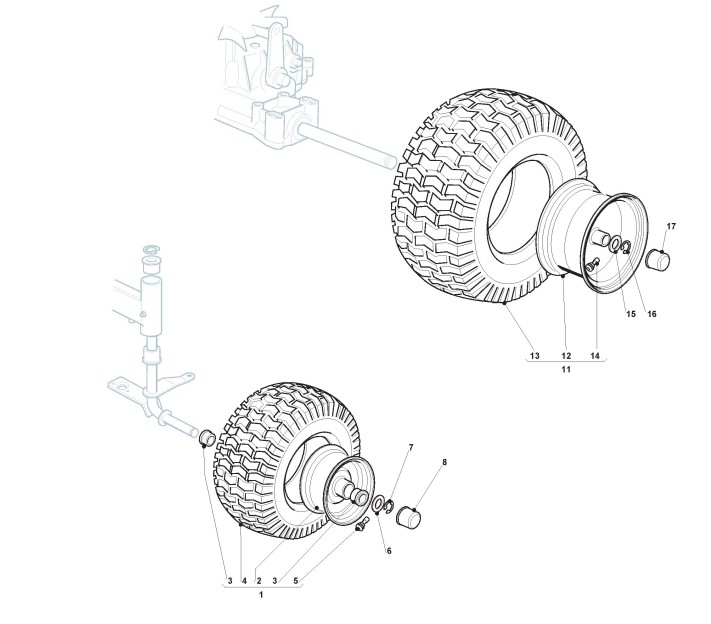 17
15
16
13
12
14
11
7
8
6
3
4
2
3
5
1