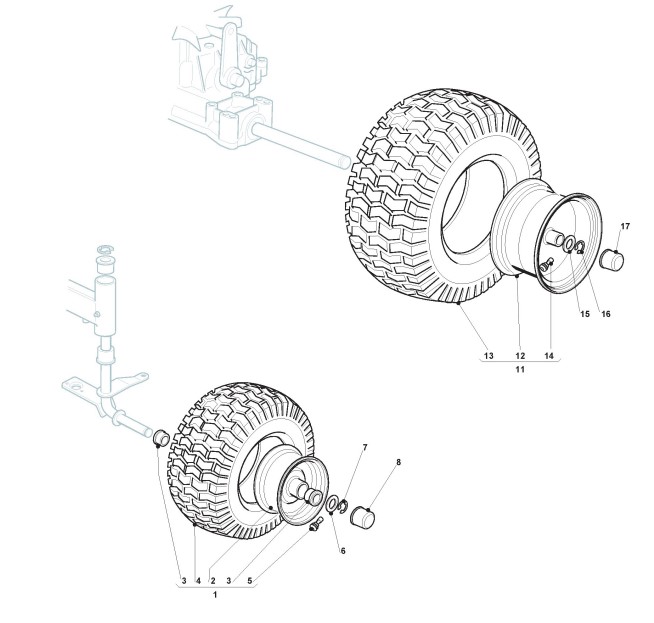 17
15
16
13
12
14
11
7
8
6
3
4
2
3
5
1