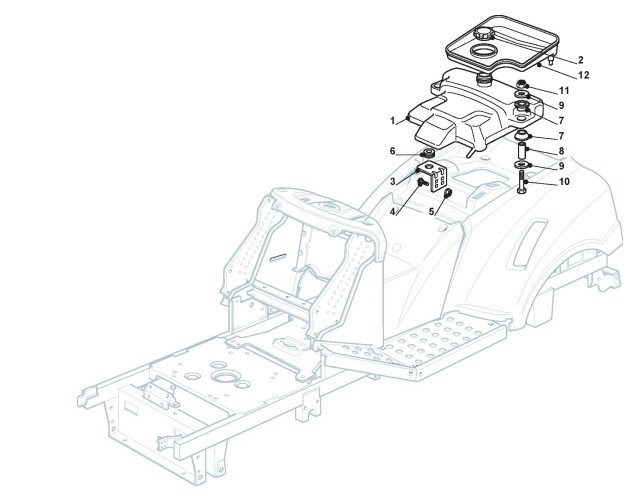 2
12
11
9
7
1
7
6
8
9
3
10
4
5