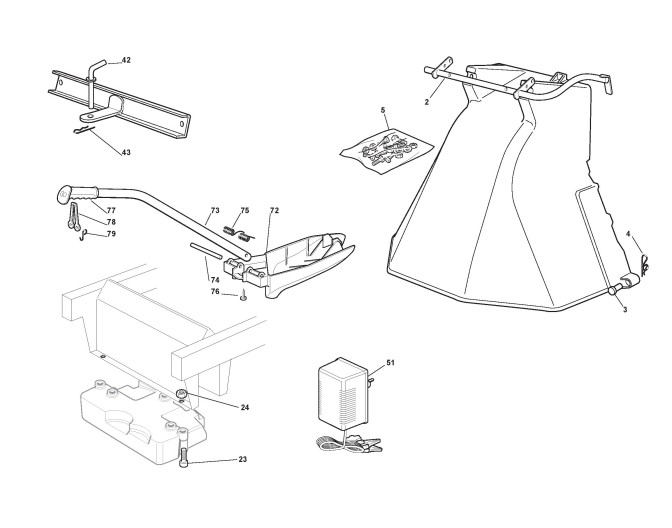 42
43
2
5
77
78
79
73
75
72
74
76
4
3
51
24
23