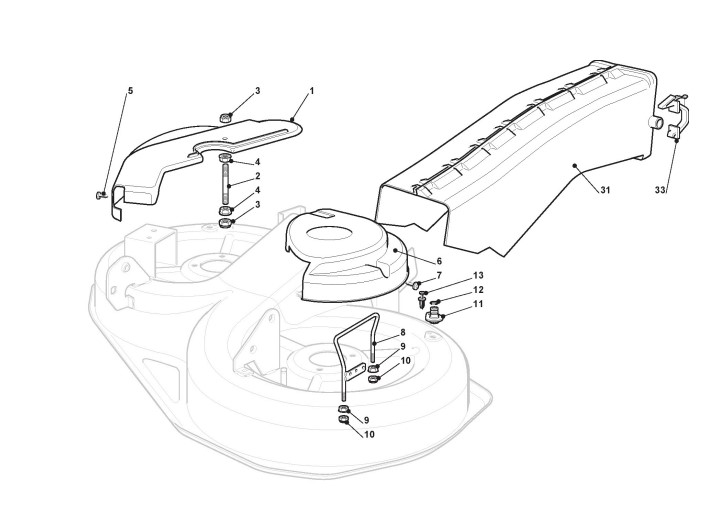 5
3
1
4
2
4
3
31
33
6
7
13
12
11
8
9
10
9
10