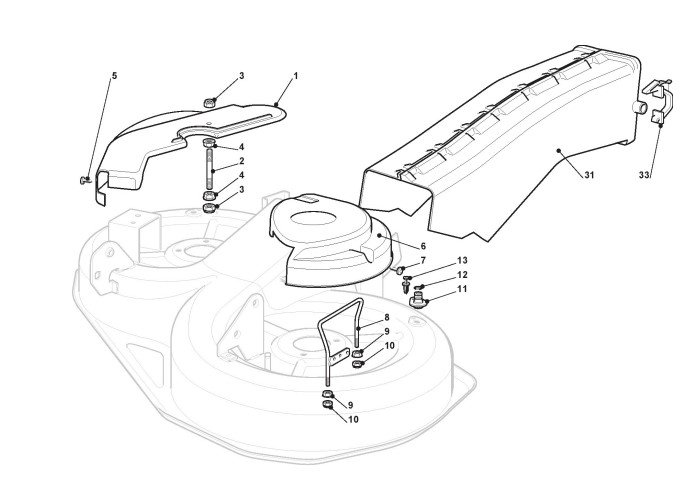 5
3
1
4
2
4
3
31
33
6
7
13
12
11
8
9
10
9
10