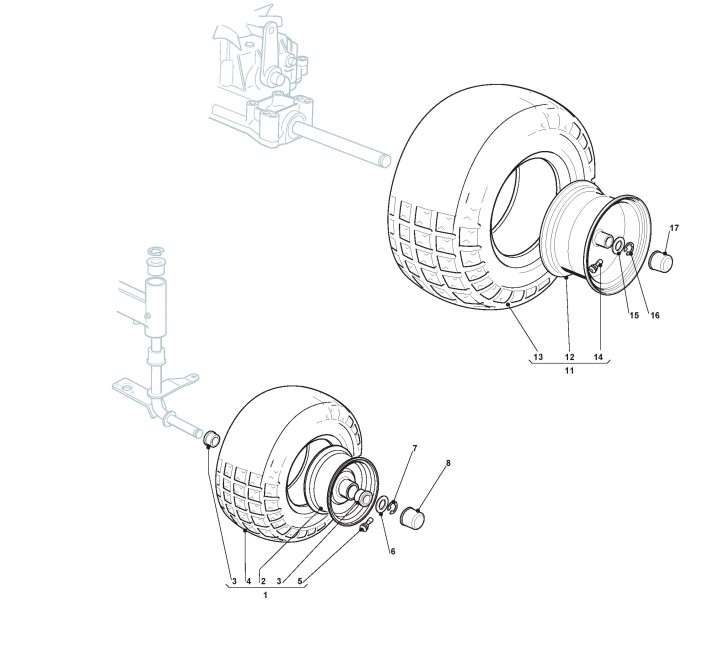 17
15
16
13
12
14
11
7
8
6
3
4
2
3
5
1