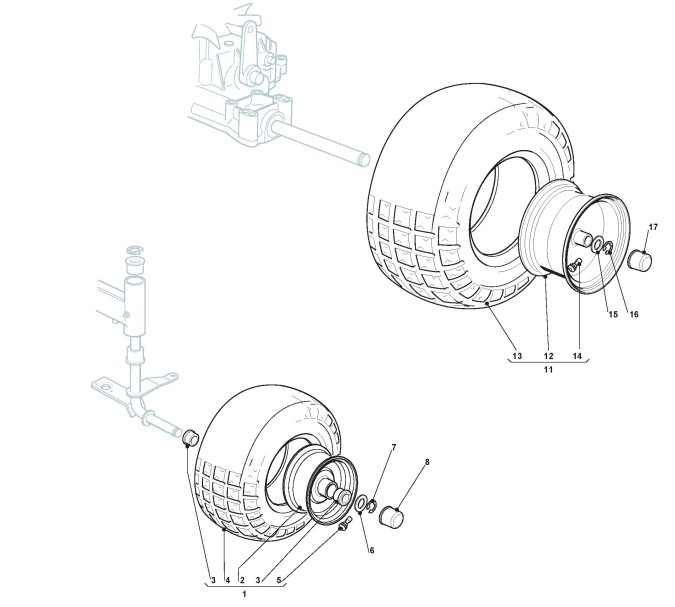 17
15
16
13
12
14
11
7
8
6
3
4
2
3
5
1