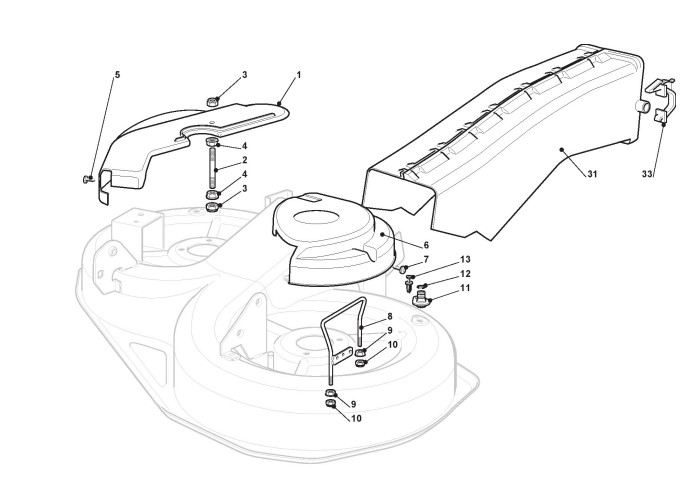 5
3
1
4
2
4
3
31
33
6
7
13
12
11
8
9
10
9
10